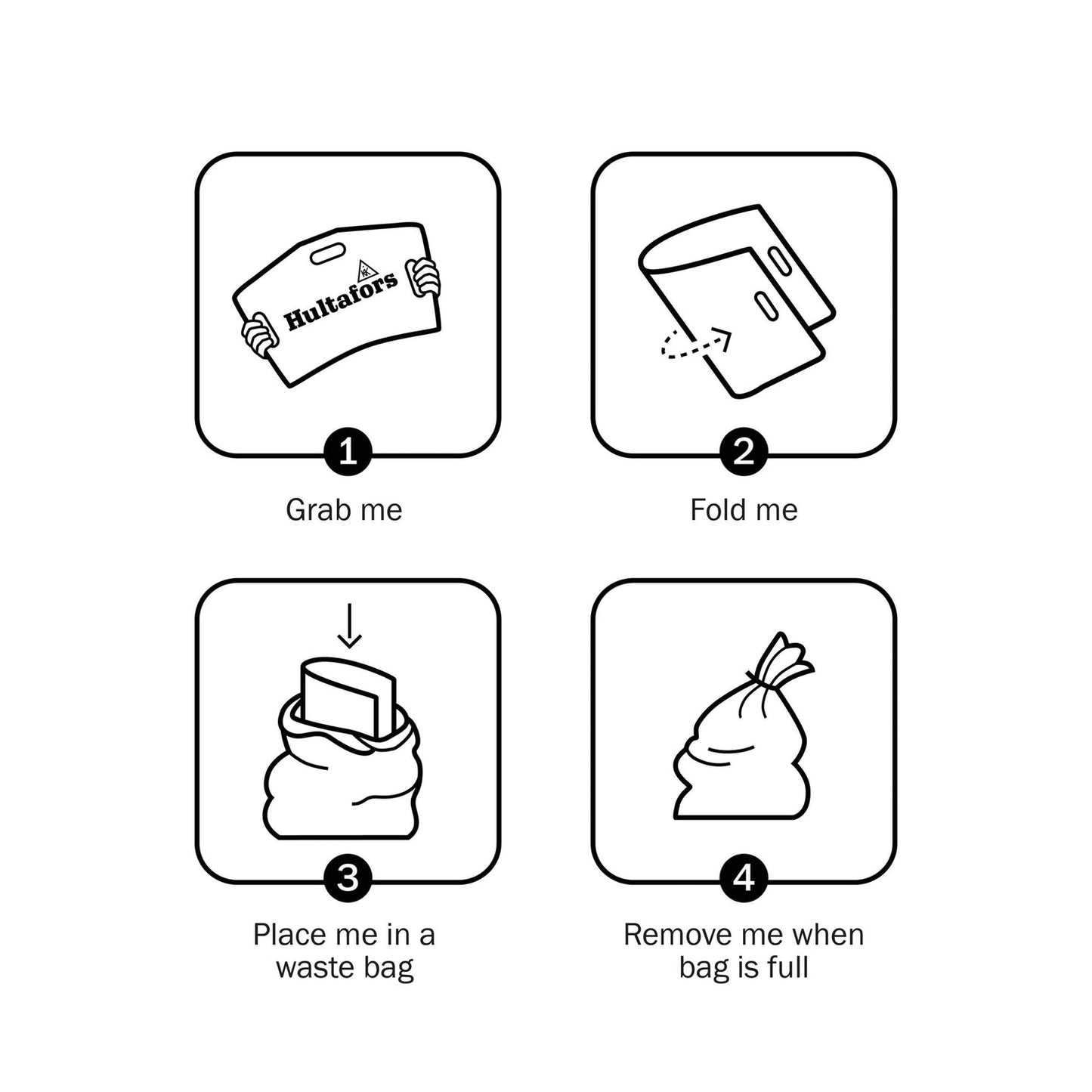 Hultafors

1
Grab me

2
Fold me

3
Place me in a waste bag

4
Remove me when bag is full